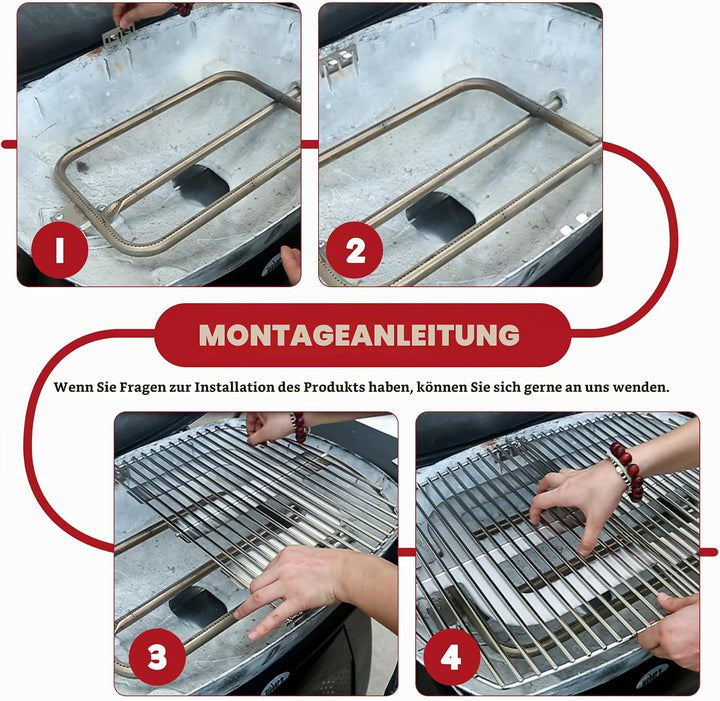 1

2

MONTAGEANLEITUNG

Wenn Sie Fragen zur Installation des Produkts haben, können Sie sich gerne an uns wenden.

3

4