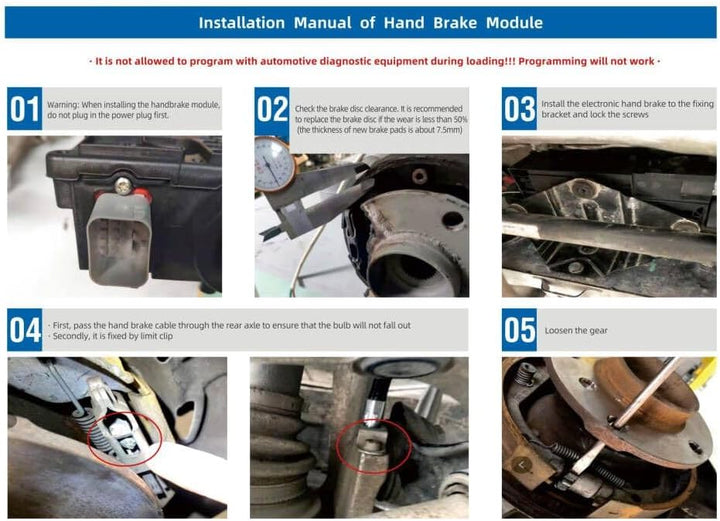 Installation Manual of Hand Brake Module

· It is not allowed to program with automotive diagnostic equipment during loading!!! Programming will not work ·

01 Warning: When installing the handbrake module, do not plug in the power plug first.

02 Check the brake disc clearance. It is recommended to replace the brake disc if the wear is less than 50% (the thickness of new brake pads is about 7.5mm)

03 Install the electronic hand brake to the fixing bracket and lock the screws

04 · First, pass the hand brake cable through the rear axle to ensure that the bulb will not fall out
· Secondly, it is fixed by limit clip

05 Loosen the gear