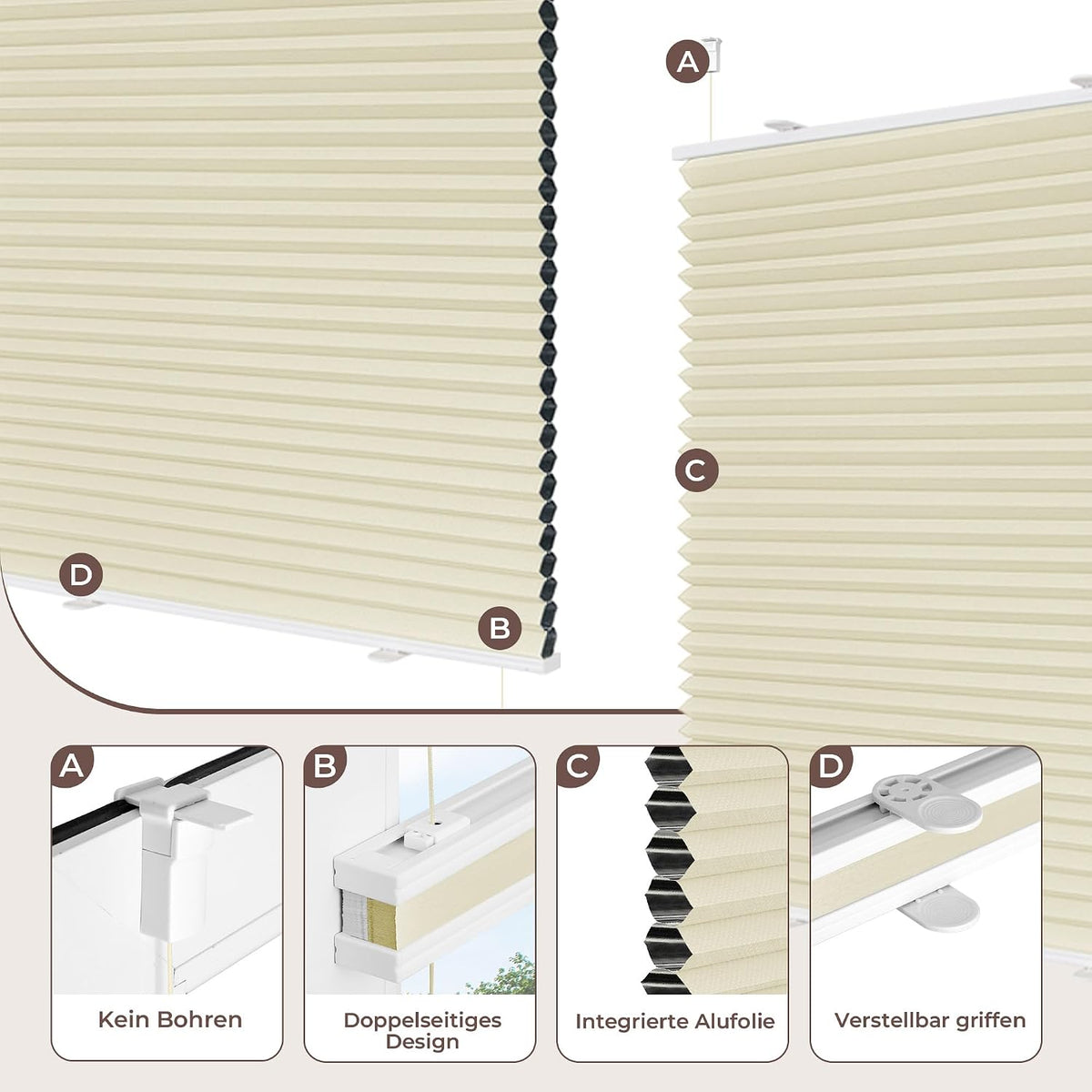 A

C

D

B

A

Kein Bohren

B

Doppelseitiges Design

C

Integrierte Alufolie

D

Verstellbar griffen