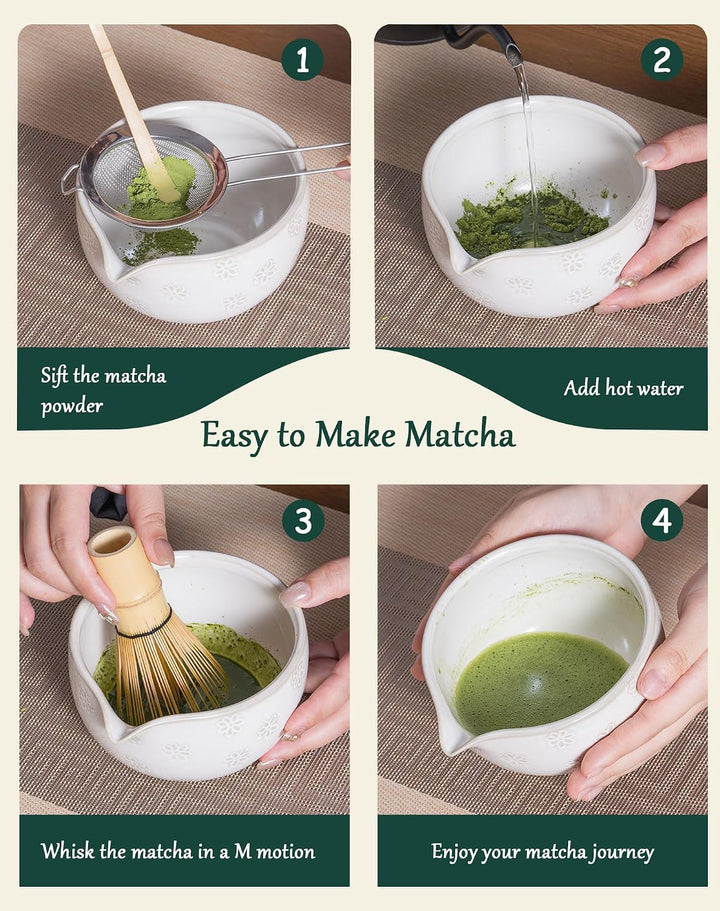 1

Sift the matcha powder

2

Add hot water

Easy to Make Matcha

3

Whisk the matcha in a M motion

4

Enjoy your matcha journey