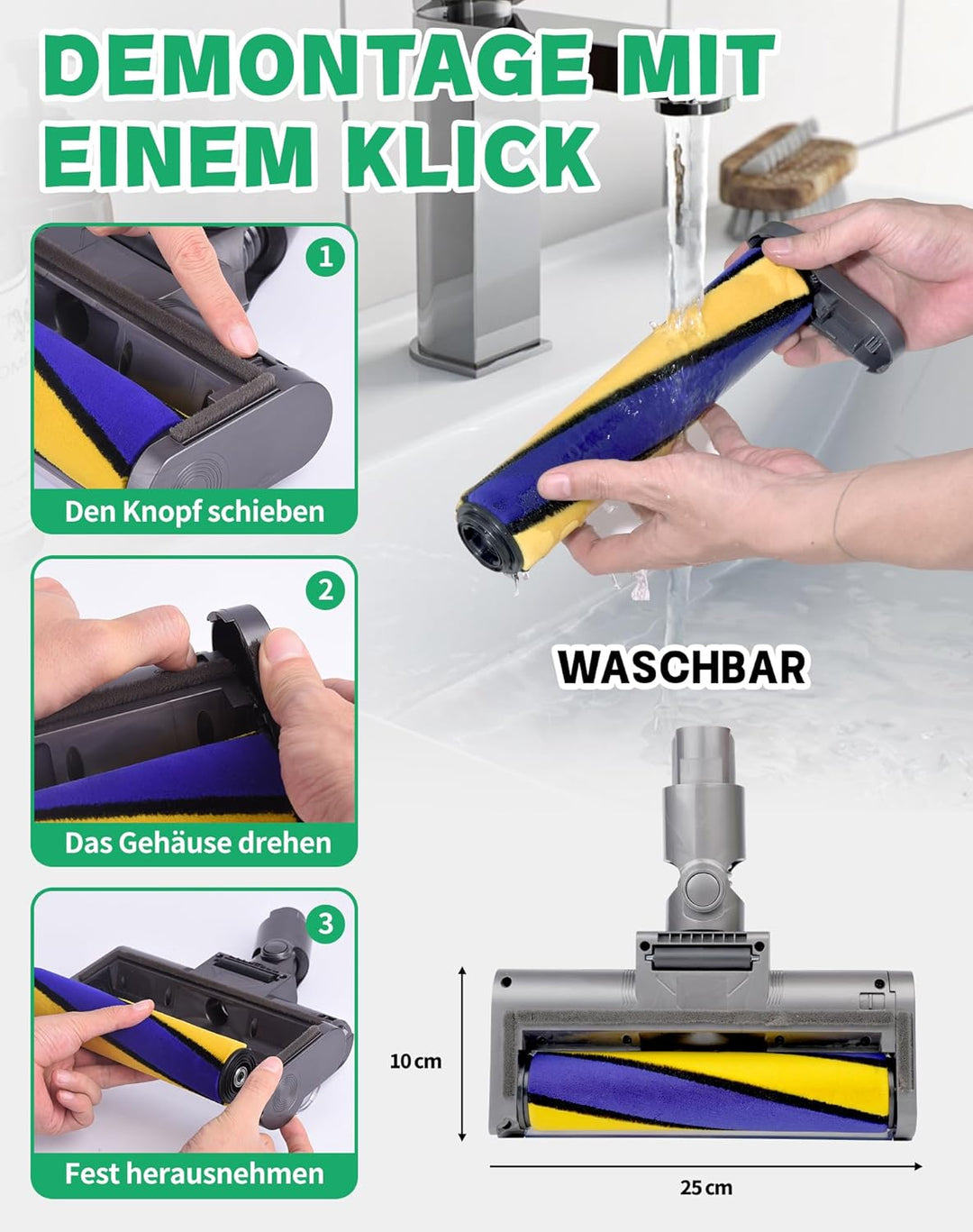 DEMONTAGE MIT EINEM KLICK

1
Den Knopf schieben

2
Das Gehäuse drehen

3
Fest herausnehmen

WASCHBAR

10 cm

25 cm