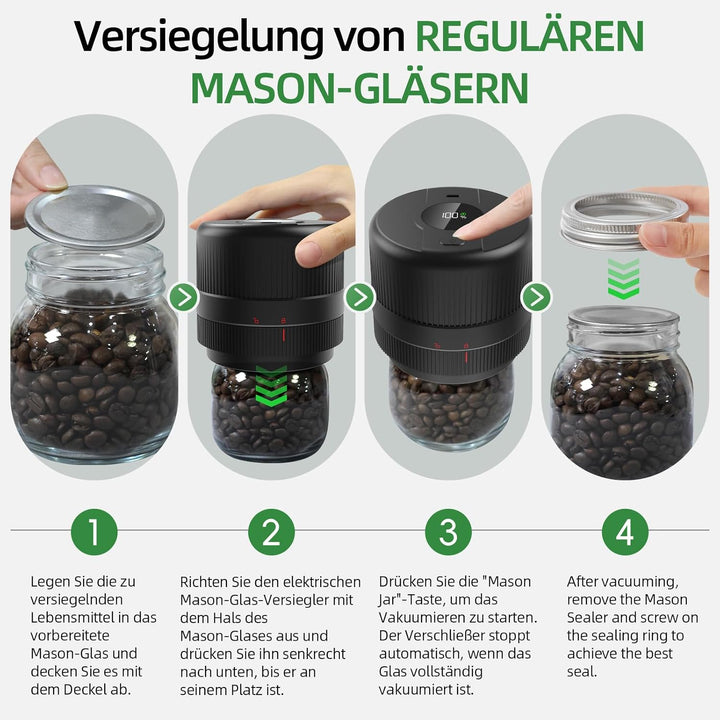 Versiegelung von REGULÄREN MASON-GLÄSERN

100

1

Legen Sie die zu versiegelnden Lebensmittel in das vorbereitete Mason-Glas und decken Sie es mit dem Deckel ab.

2

Richten Sie den elektrischen Mason-Glas-Versiegler mit dem Hals des Mason-Glases aus und drücken Sie ihn senkrecht nach unten, bis er an seinem Platz ist.

3

Drücken Sie die "Mason Jar"-Taste, um das Vakuumieren zu starten. Der Verschließer stoppt automatisch, wenn das Glas vollständig vakuumiert ist.

4

After vacuuming, remove the Mason Sealer and screw on the sealing ring to achieve the best seal.