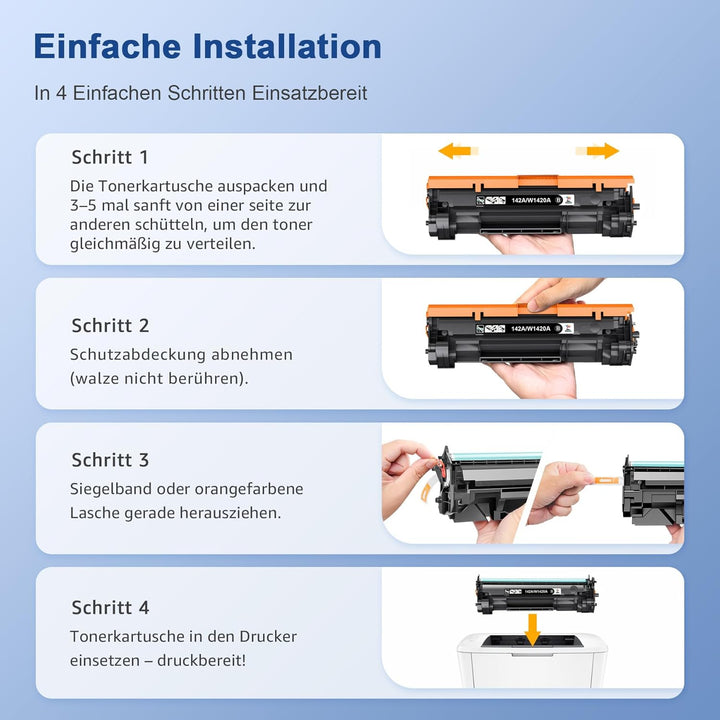 Einfache Installation

In 4 Einfachen Schritten Einsatzbereit

Schritt 1

Die Tonerkartusche auspacken und 3–5 mal sanft von einer seite zur anderen schütteln, um den toner gleichmäßig zu verteilen.

142A/W1420A

Schritt 2

Schutzabdeckung abnehmen (walze nicht berühren).

142A/W1420A

Schritt 3

Siegelband oder orangefarbene Lasche gerade herausziehen.

Schritt 4

Tonerkartusche in den Drucker einsetzen – druckbereit!

142A/W1420A