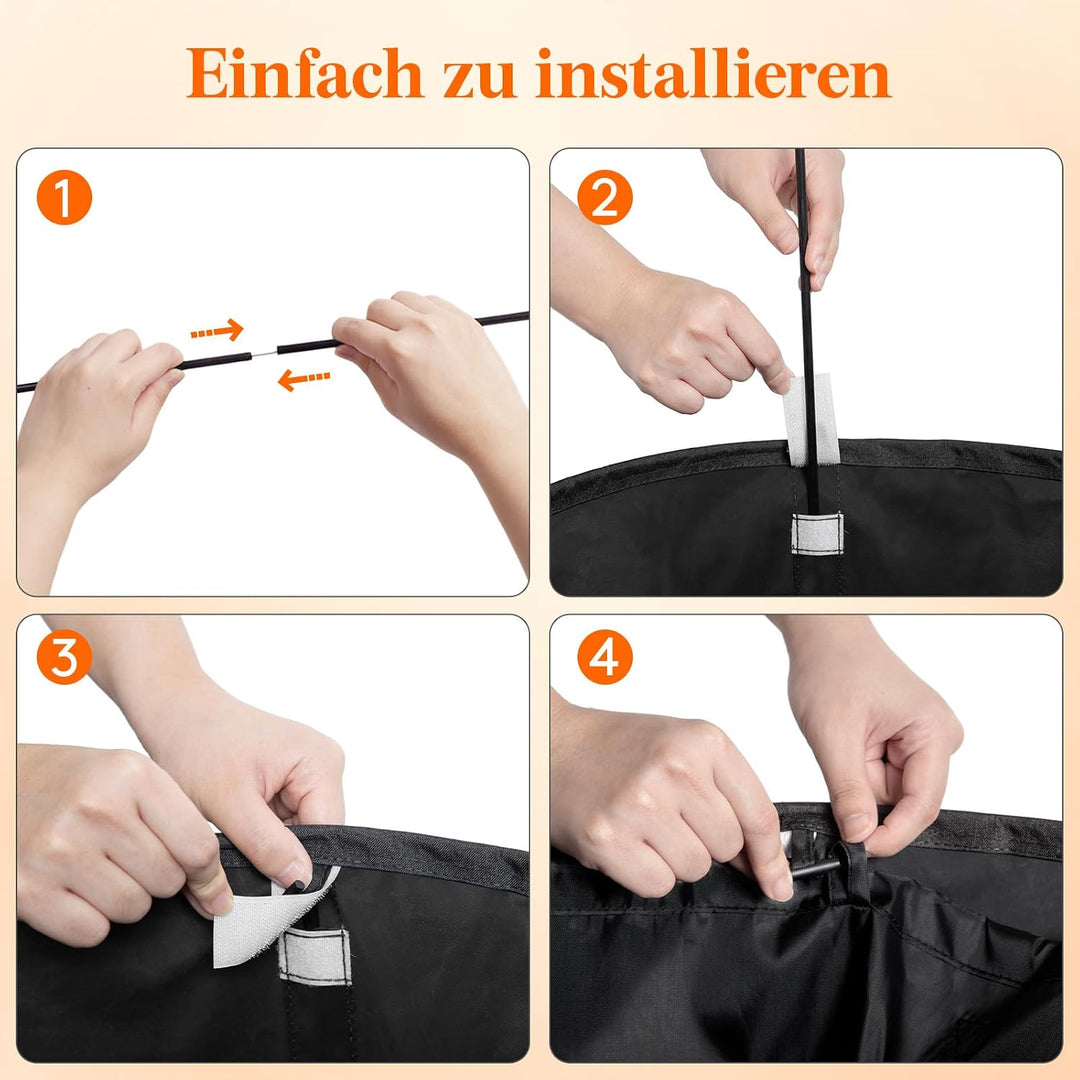 Einfach zu installieren

1

2

3

4