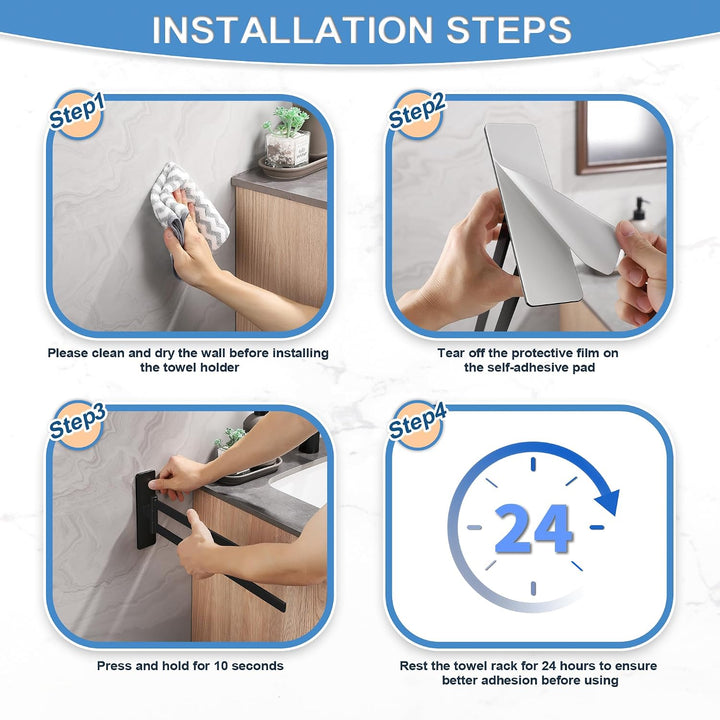 INSTALLATION STEPS

Step1

Please clean and dry the wall before installing the towel holder

Step2

Tear off the protective film on the self-adhesive pad

Step3

Press and hold for 10 seconds

Step4

24

Rest the towel rack for 24 hours to ensure better adhesion before using